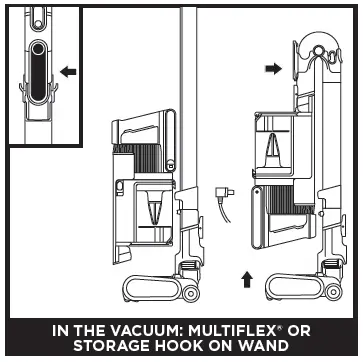 IN THE VACUUM: MULTIFLEX® OR STORAGE HOOK ON WAND