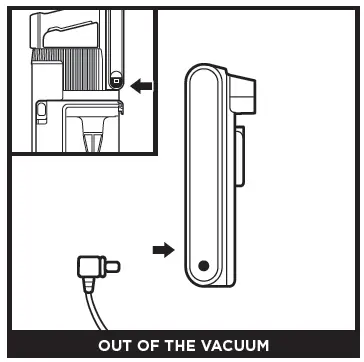 OUT OF THE VACUUM