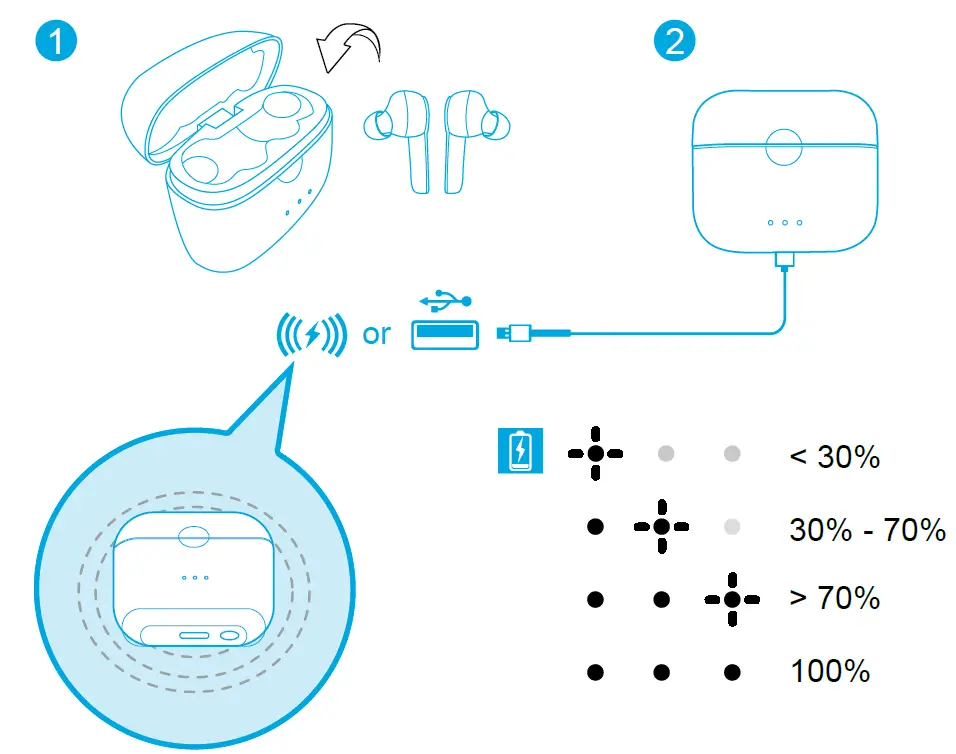 1

2

or

< 30%

30% - 70%

> 70%

100%