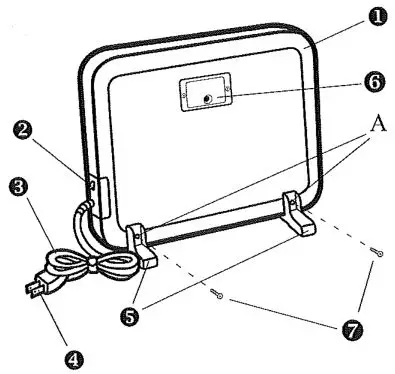 1
6
A
2
3
5
7
4