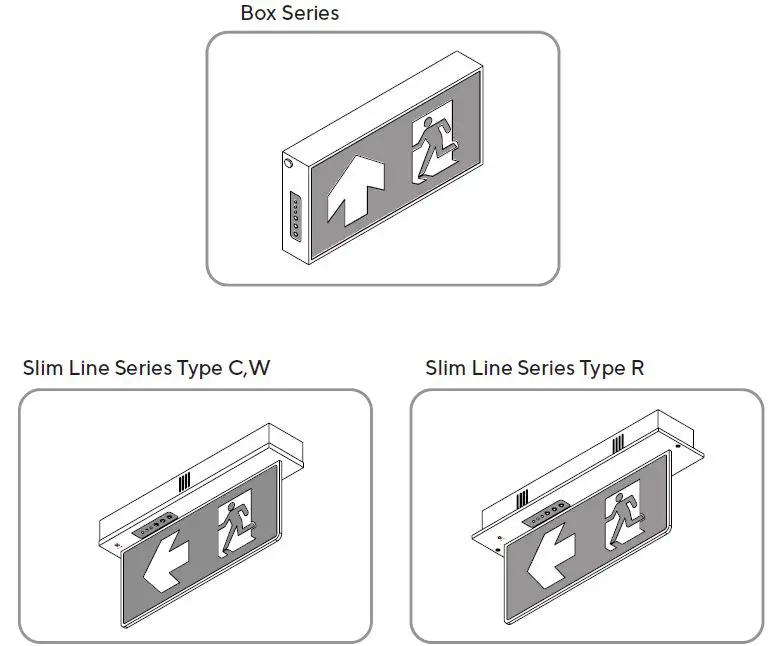 Box Series

Slim Line Series Type C,W

Slim Line Series Type R