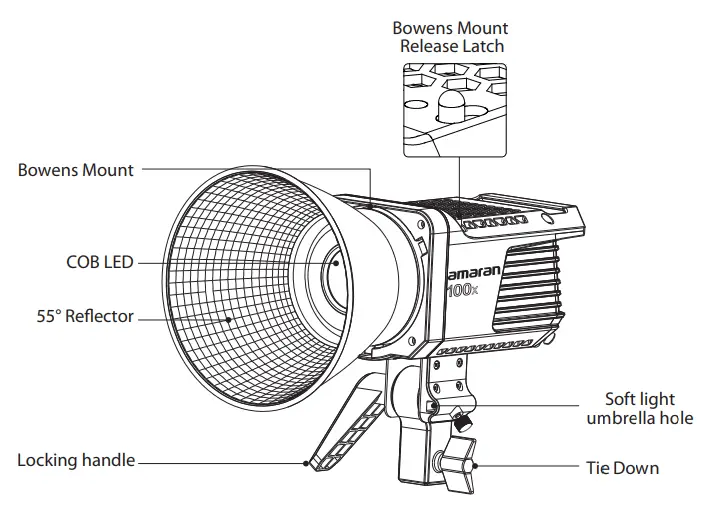 Bowens Mount Release Latch

Bowens Mount

COB LED

55° Reflector

amaran 100x

Soft light umbrella hole

Locking handle

Tie Down