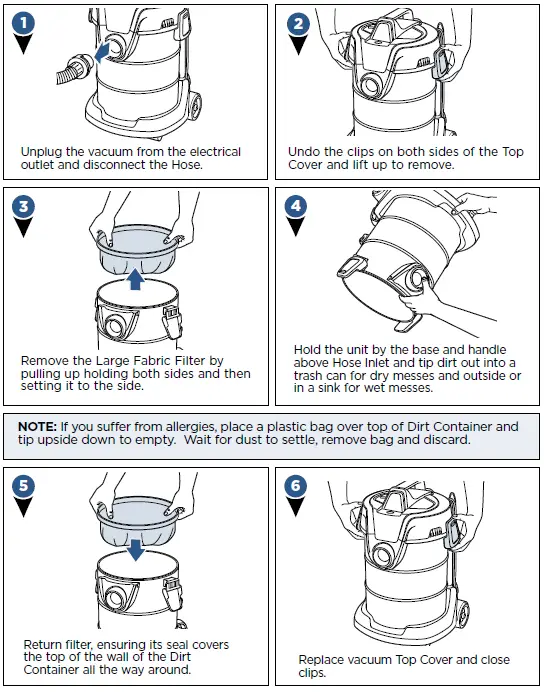 1

Unplug the vacuum from the electrical outlet and disconnect the Hose.

2

Undo the clips on both sides of the Top Cover and lift up to remove.

3

Remove the Large Fabric Filter by pulling up holding both sides and then setting it to the side.

4

Hold the unit by the base and handle above Hose Inlet and tip dirt out into a trash can for dry messes and outside or in a sink for wet messes.

**NOTE:** If you suffer from allergies, place a plastic bag over top of Dirt Container and tip upside down to empty. Wait for dust to settle, remove bag and discard.

5

Return filter, ensuring its seal covers the top of the wall of the Dirt Container all the way around.

6

Replace vacuum Top Cover and close clips.