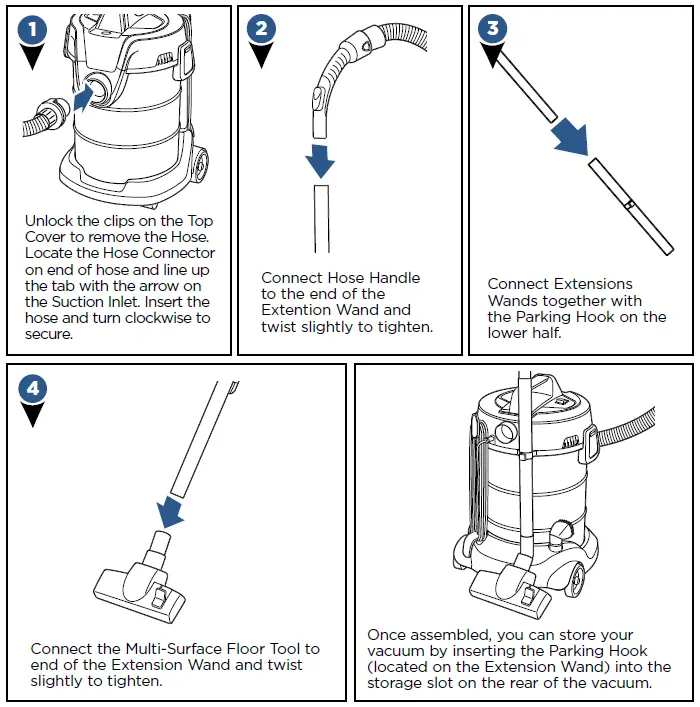 1

Unlock the clips on the Top Cover to remove the Hose. Locate the Hose Connector on end of hose and line up the tab with the arrow on the Suction Inlet. Insert the hose and turn clockwise to secure.

2

Connect Hose Handle to the end of the Extention Wand and twist slightly to tighten.

3

Connect Extensions Wands together with the Parking Hook on the lower half.

4

Connect the Multi-Surface Floor Tool to end of the Extension Wand and twist slightly to tighten.

Once assembled, you can store your vacuum by inserting the Parking Hook (located on the Extension Wand) into the storage slot on the rear of the vacuum.