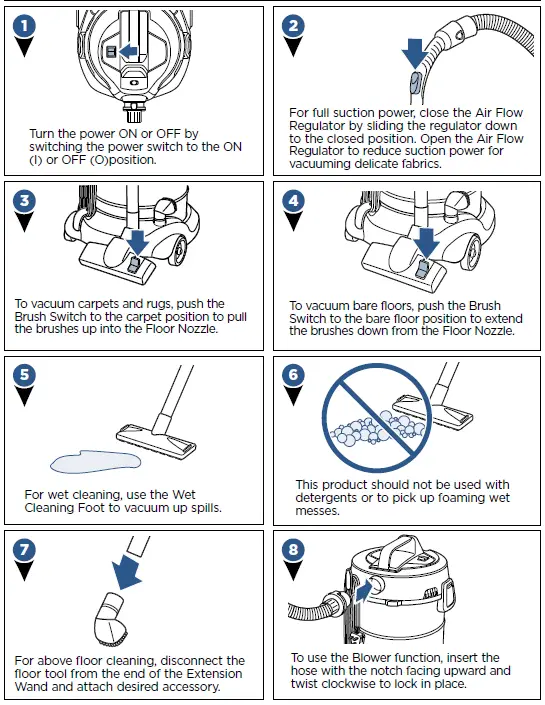 1

Turn the power ON or OFF by switching the power switch to the ON (I) or OFF (O)position.

2

For full suction power, close the Air Flow Regulator by sliding the regulator down to the closed position. Open the Air Flow Regulator to reduce suction power for vacuuming delicate fabrics.

3

To vacuum carpets and rugs, push the Brush Switch to the carpet position to pull the brushes up into the Floor Nozzle.

4

To vacuum bare floors, push the Brush Switch to the bare floor position to extend the brushes down from the Floor Nozzle.

5

For wet cleaning, use the Wet Cleaning Foot to vacuum up spills.

6

This product should not be used with detergents or to pick up foaming wet messes.

7

For above floor cleaning, disconnect the floor tool from the end of the Extension Wand and attach desired accessory.

8

To use the Blower function, insert the hose with the notch facing upward and twist clockwise to lock in place.