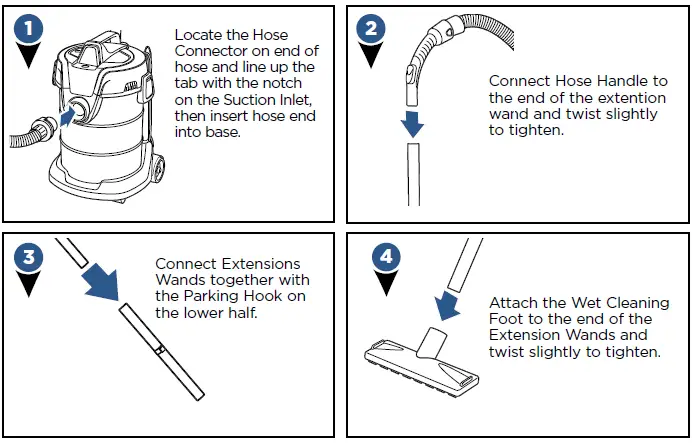 1

Locate the Hose Connector on end of hose and line up the tab with the notch on the Suction Inlet, then insert hose end into base.

2

Connect Hose Handle to the end of the extention wand and twist slightly to tighten.

3

Connect Extensions Wands together with the Parking Hook on the lower half.

4

Attach the Wet Cleaning Foot to the end of the Extension Wands and twist slightly to tighten.