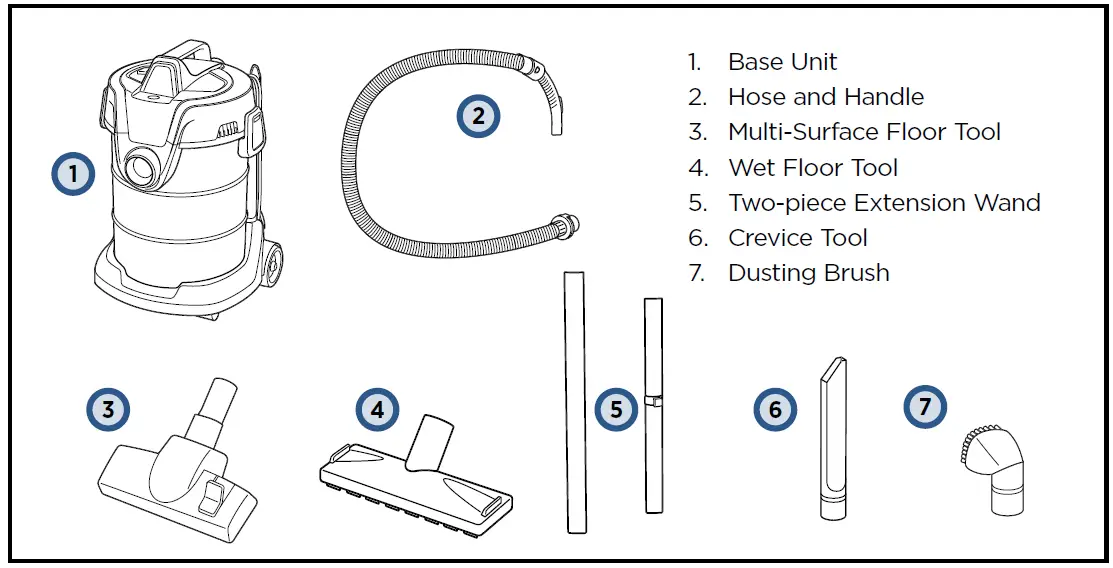 1

2

1. Base Unit
2. Hose and Handle
3. Multi-Surface Floor Tool
4. Wet Floor Tool
5. Two-piece Extension Wand
6. Crevice Tool
7. Dusting Brush

3

4

5

6

7