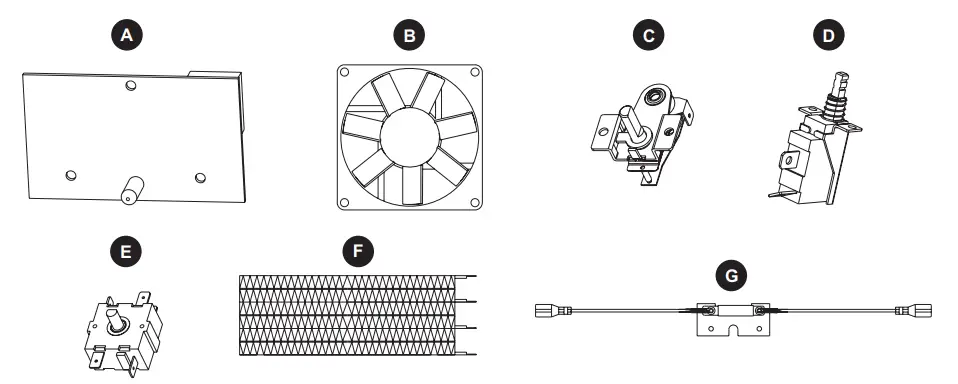 A

B

C

D

E

F

G