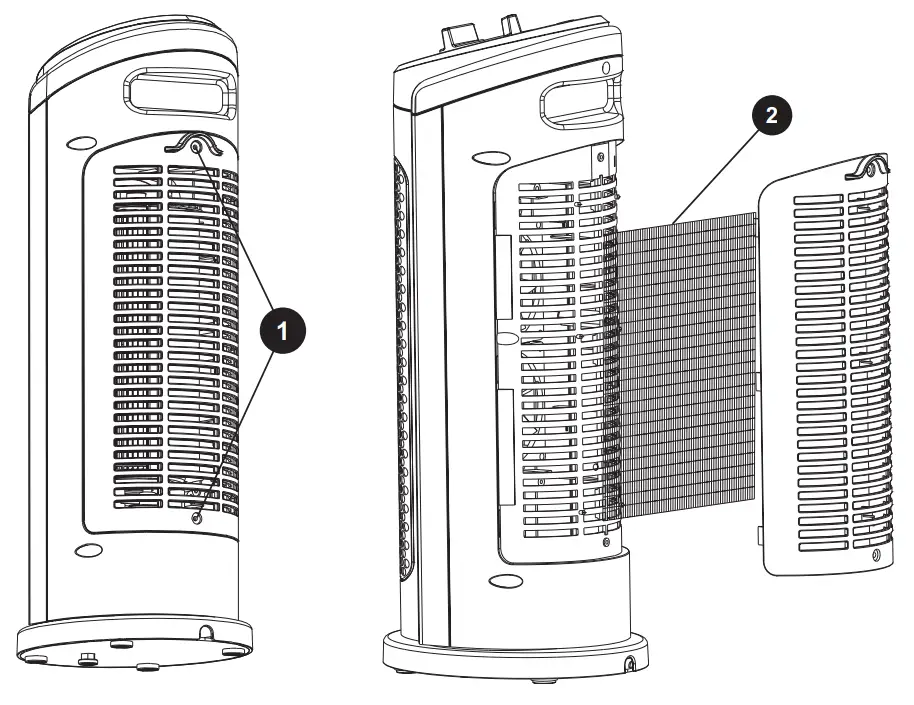 1

2