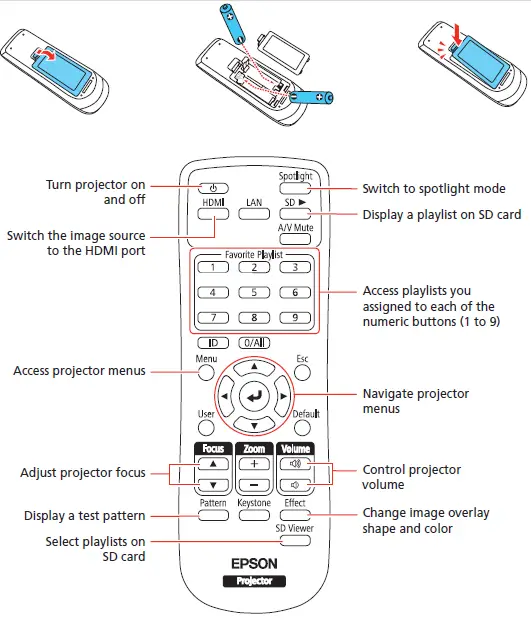 Turn projector on and off

Switch the image source to the HDMI port

Access projector menus

Adjust projector focus

Display a test pattern

Select playlists on SD card

Spotlight

HDMI LAN SD ►

A/V Mute

Favorite Playlist

1 2 3

4 5 6

7 8 9

ID 0/All

Menu Esc

User Default

Focus Zoom Volume

Pattern Keystone Effect

SD Viewer

EPSON

Projector

Switch to spotlight mode

Display a playlist on SD card

Access playlists you assigned to each of the numeric buttons (1 to 9)

Navigate projector menus

Control projector volume

Change image overlay shape and color