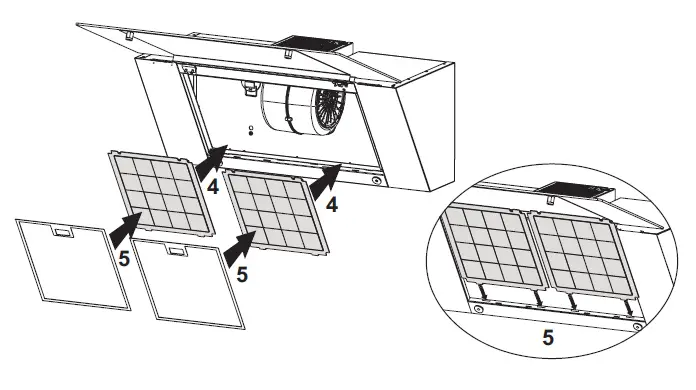 4
4
5
5
5