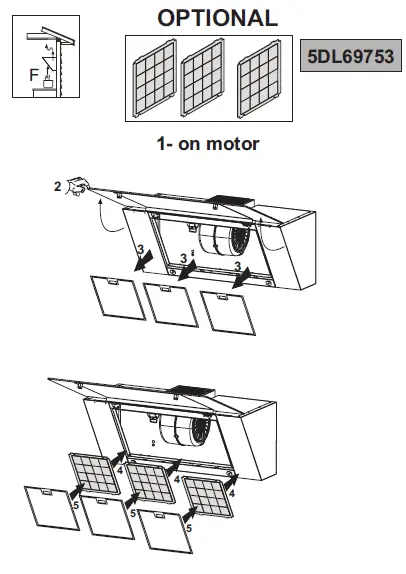 F

OPTIONAL

5DL69753

1- on motor

2

3

3

3

4

4

4

5

5

5