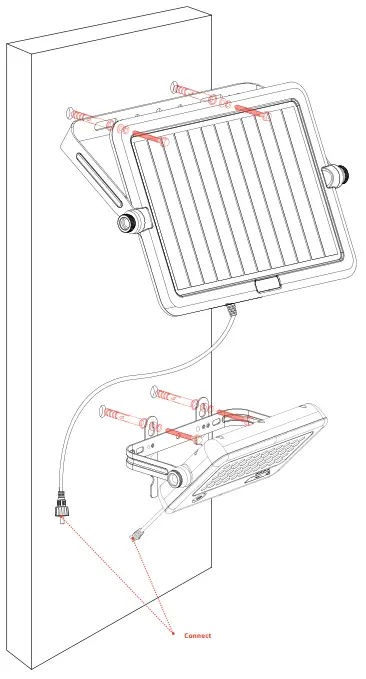 Connect