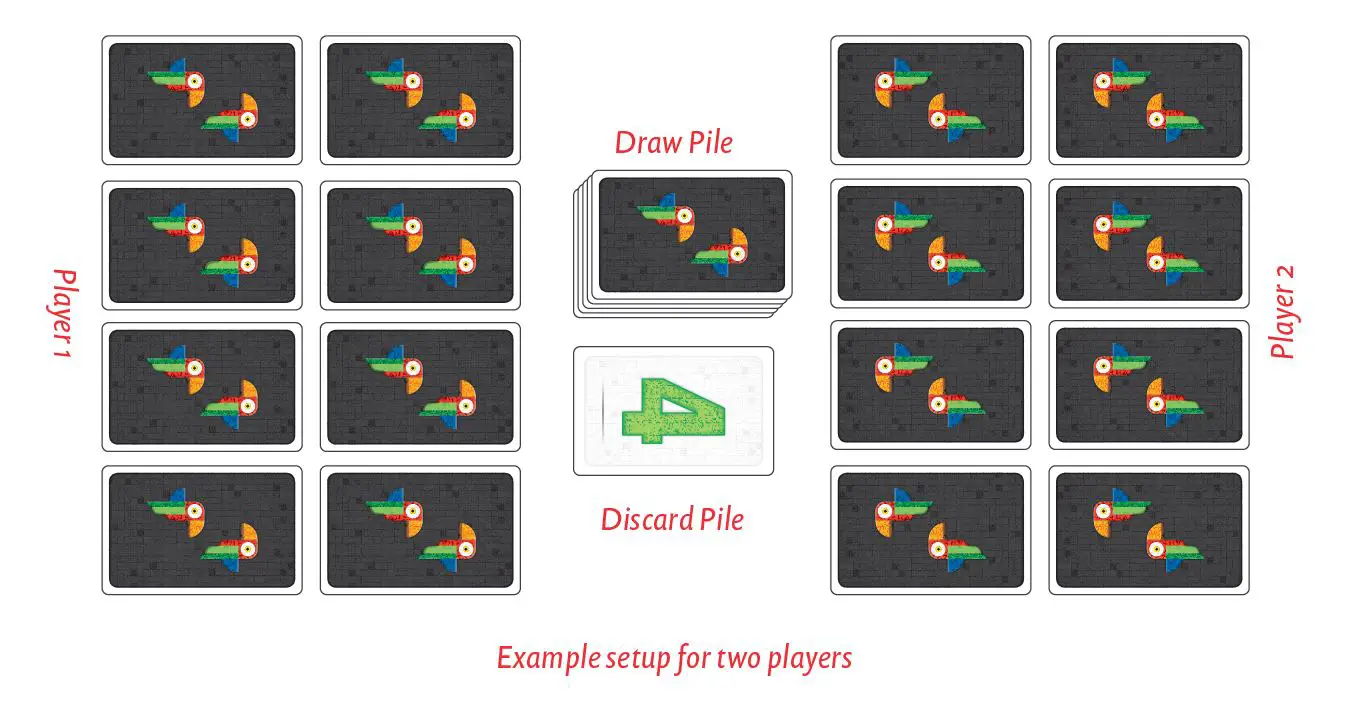 Player 1

Draw Pile

4

Discard Pile

Player 2

Example setup for two players