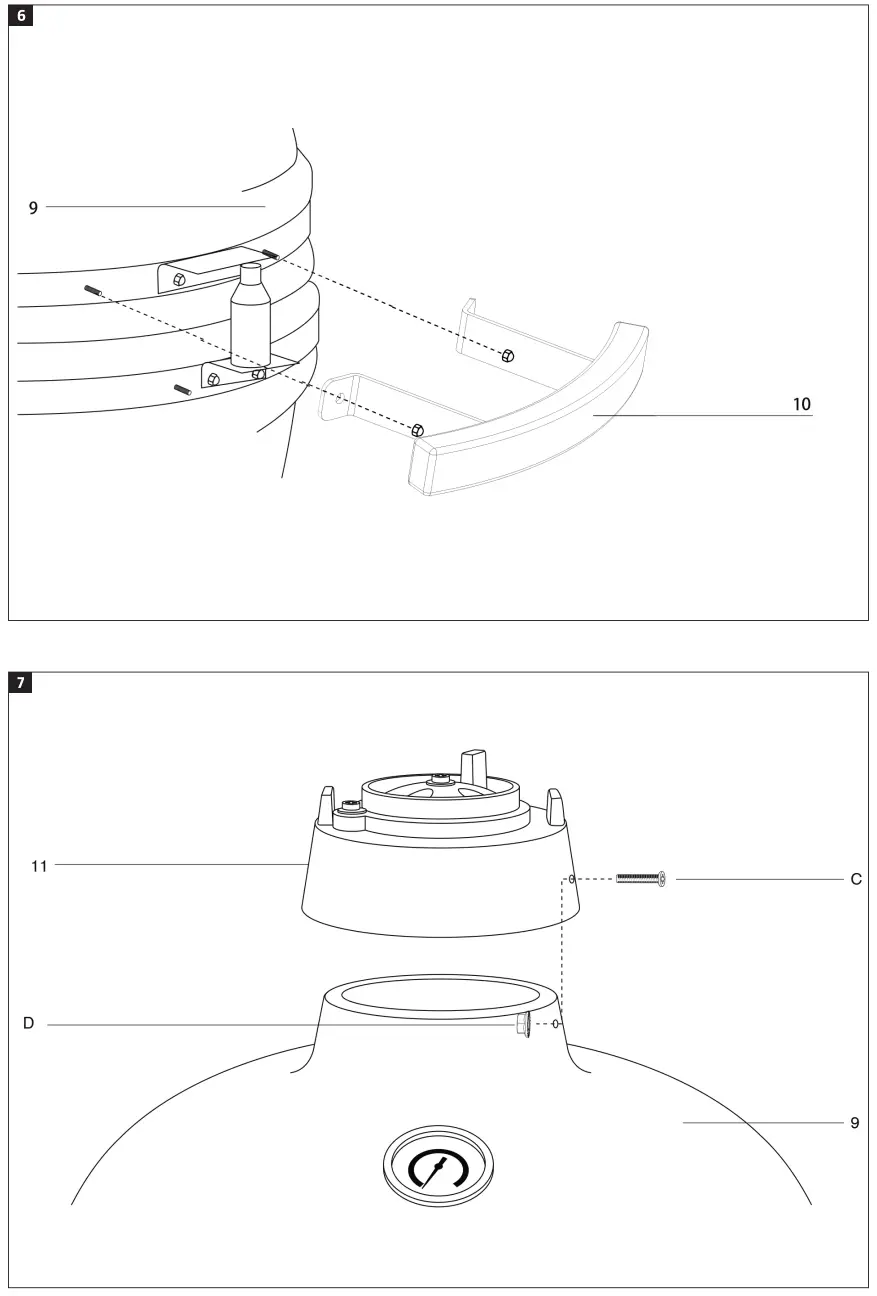 6

9

10

7

11

C

D

9