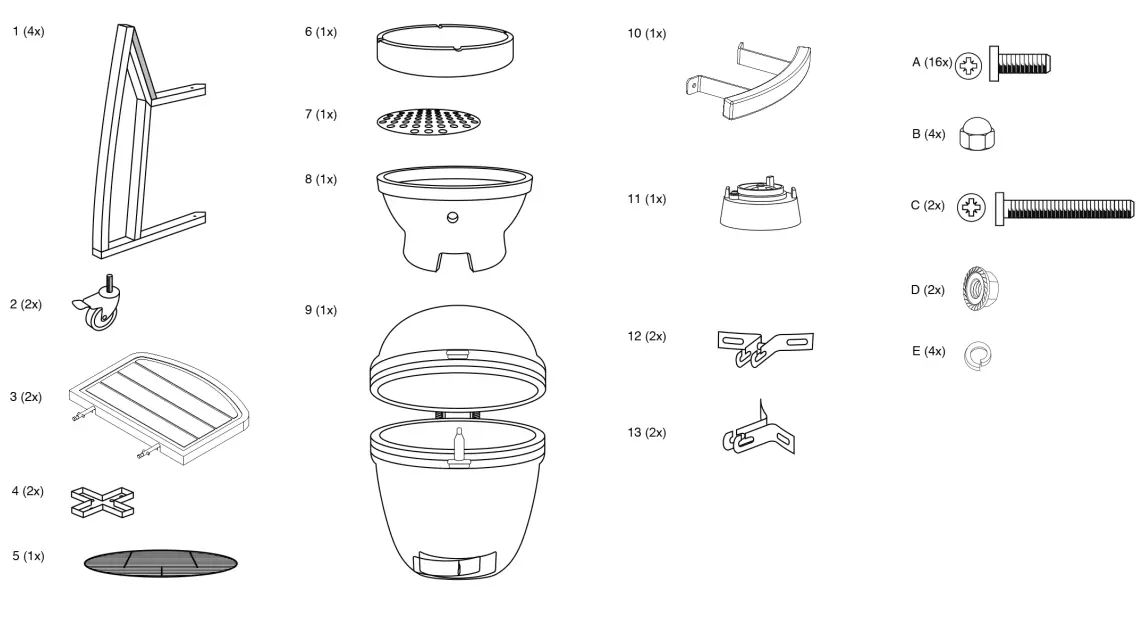 1 (4x)

2 (2x)

3 (2x)

4 (2x)

5 (1x)

6 (1x)

7 (1x)

8 (1x)

9 (1x)

10 (1x)

11 (1x)

12 (2x)

13 (2x)

A (16x)

B (4x)

C (2x)

D (2x)

E (4x)