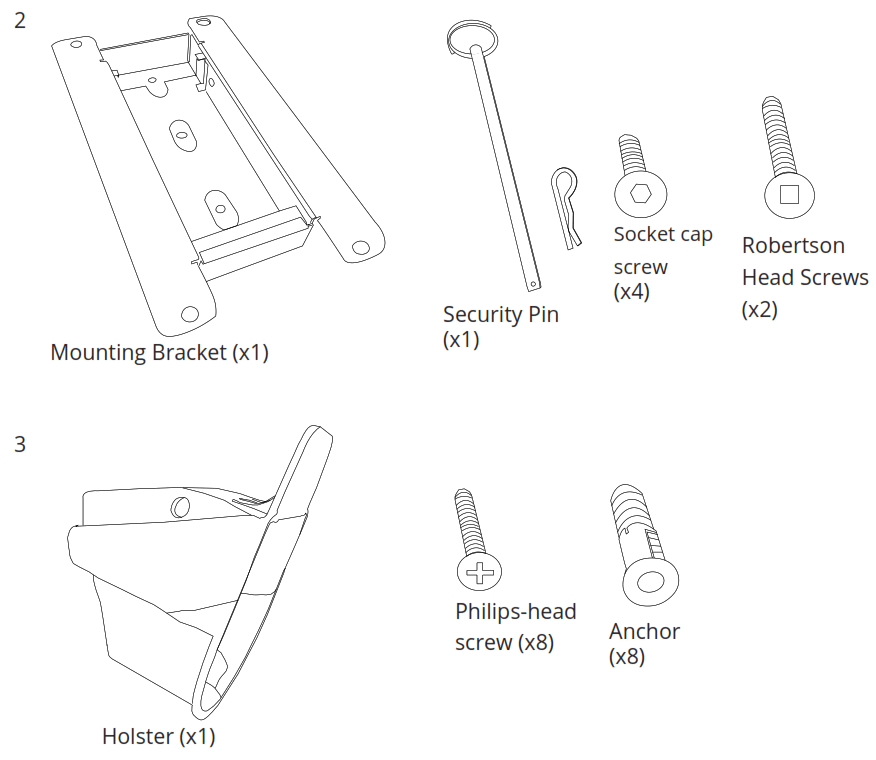 2

Mounting Bracket (x1)

Security Pin (x1)

Socket cap screw (x4)

Robertson Head Screws (x2)

3

Holster (x1)

Philips-head screw (x8)

Anchor (x8)