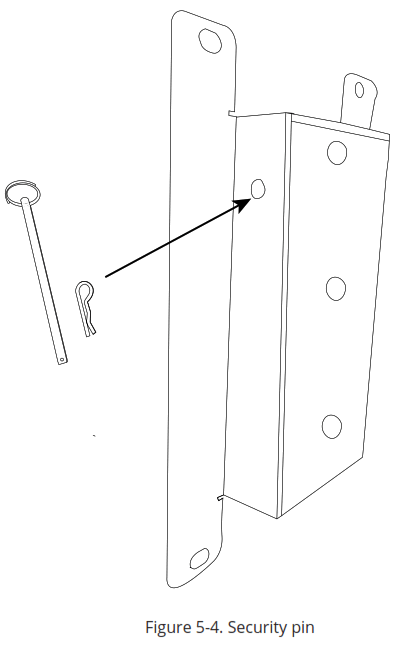 Figure 5-4. Security pin