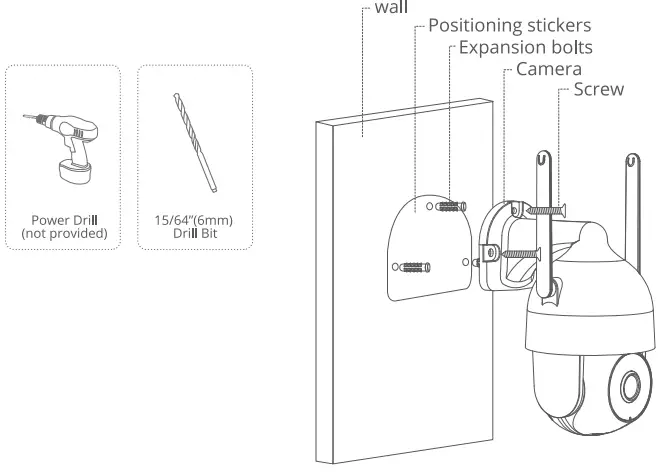 Power Drill
(not provided)

15/64"(6mm)
Drill Bit

wall
Positioning stickers
Expansion bolts
Camera
Screw