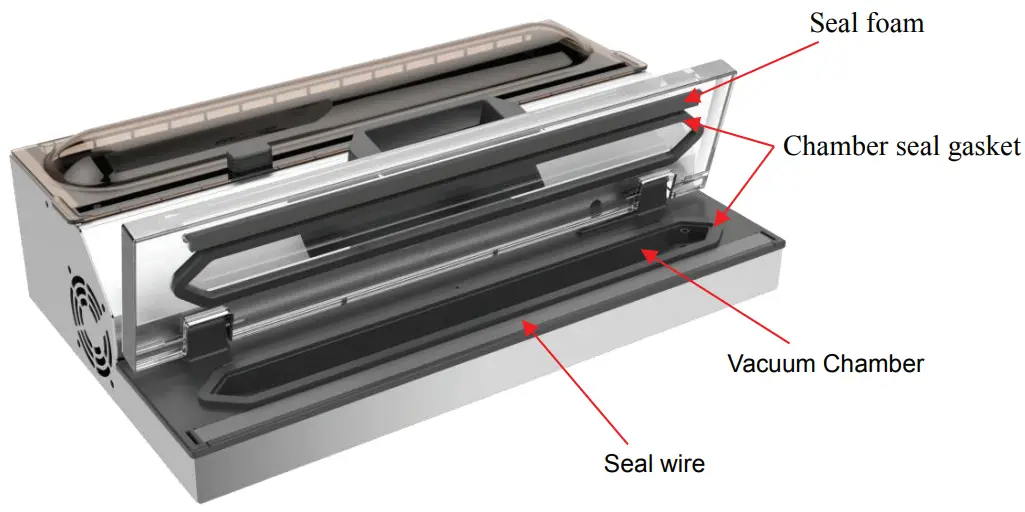 Seal foam

Chamber seal gasket

Vacuum Chamber

Seal wire