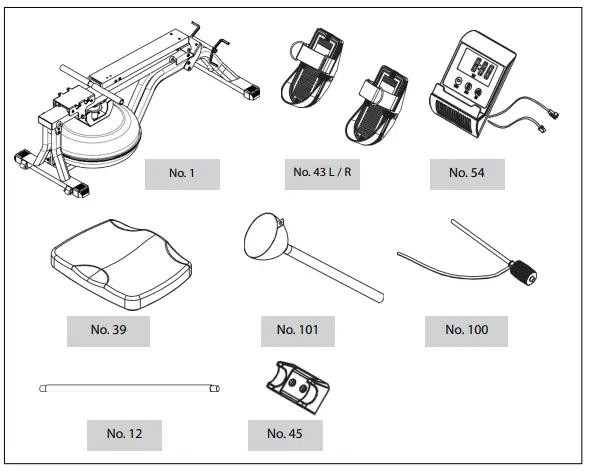 No. 1

No. 43 L / R

No. 54

No. 39

No. 101

No. 100

No. 12

No. 45