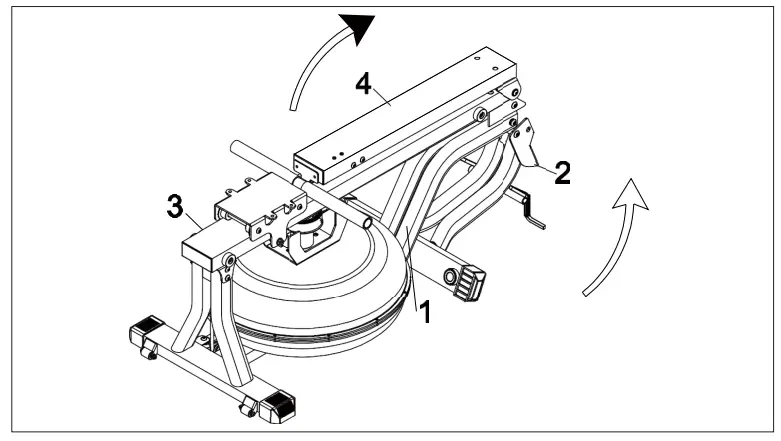 4
2
3
1