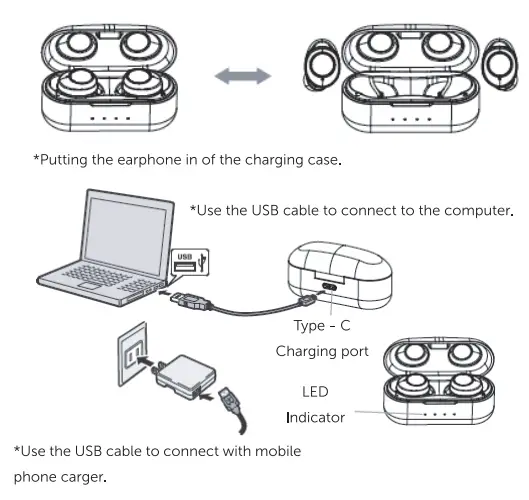 *Putting the earphone in of the charging case.

*Use the USB cable to connect to the computer.

USB

Type - C
Charging port

LED
Indicator

*Use the USB cable to connect with mobile phone carger.