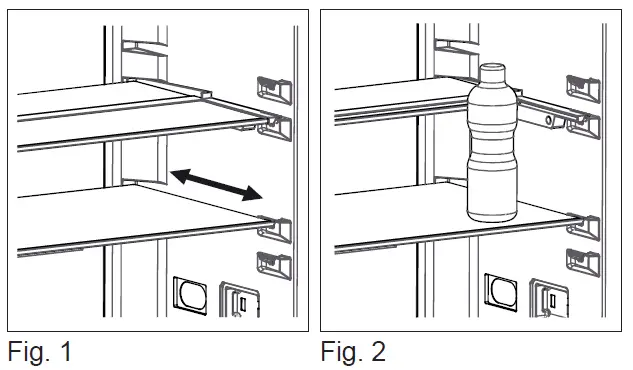 Fig. 1

Fig. 2