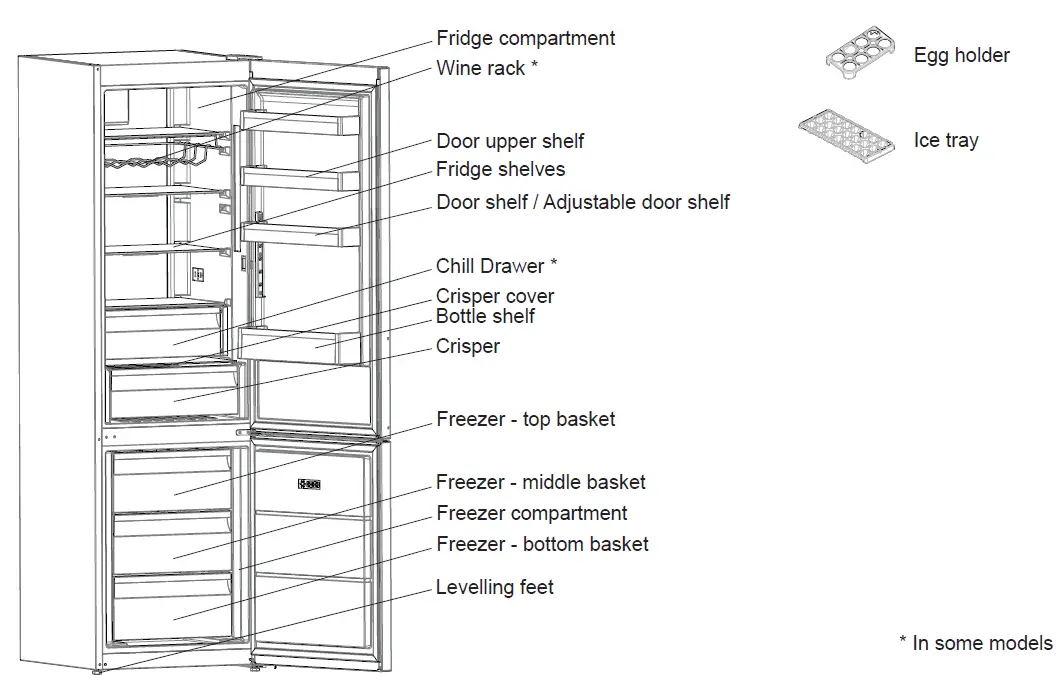 Fridge compartment
Wine rack *
Door upper shelf
Fridge shelves
Door shelf / Adjustable door shelf
Chill Drawer *
Crisper cover
Bottle shelf
Crisper
Freezer - top basket
Freezer - middle basket
Freezer compartment
Freezer - bottom basket
Levelling feet

Egg holder

Ice tray

* In some models