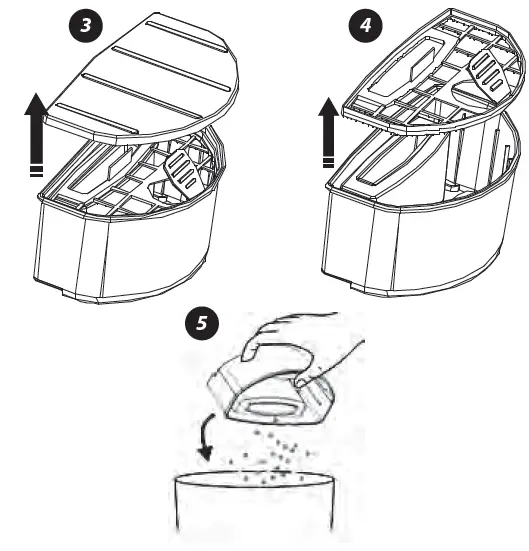 3

4

5