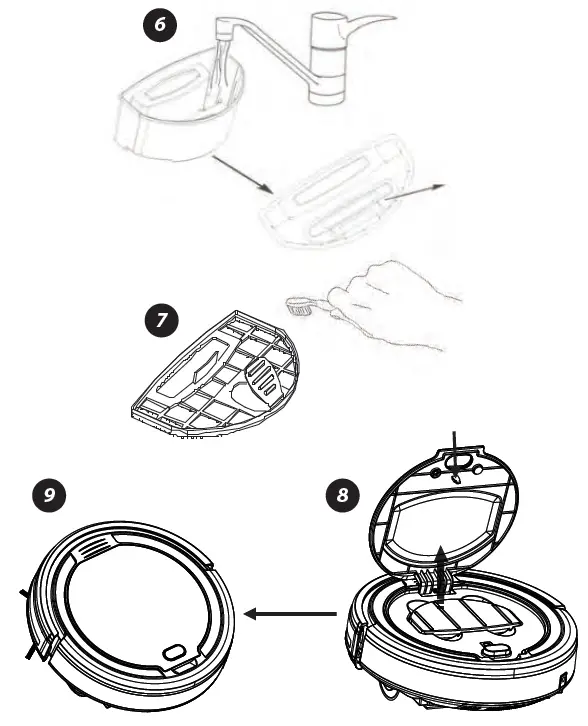 6

7

9

8