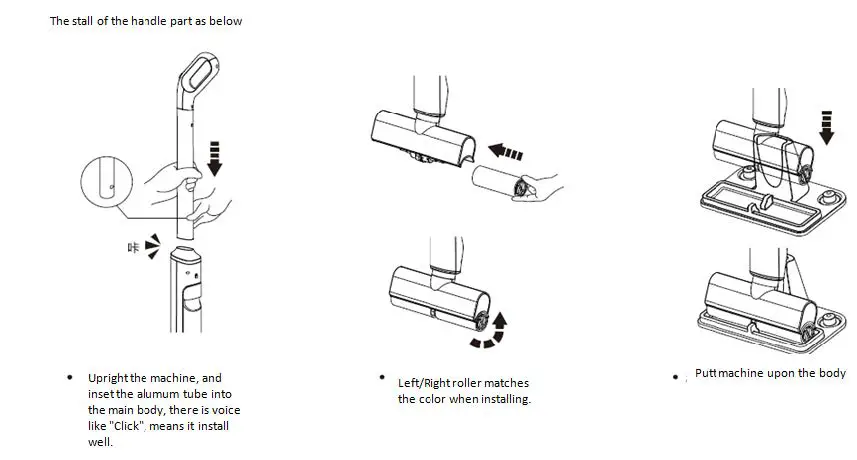 The stall of the handle part as below

咔

• Upright the machine, and inset the alumum tube into the main body, there is voice like "Click", means it install well.

• Left/Right roller matches the color when installing.

• Putt machine upon the body