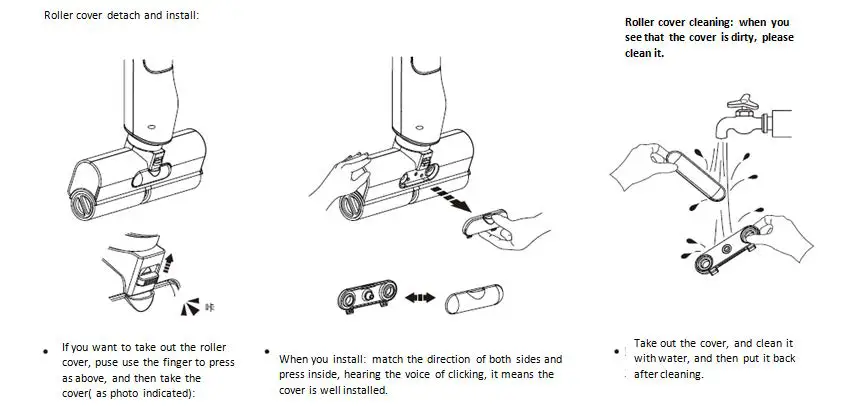 Roller cover detach and install:

咔

• If you want to take out the roller cover, puse use the finger to press as above, and then take the cover( as photo indicated):

• When you install: match the direction of both sides and press inside, hearing the voice of clicking, it means the cover is well installed.

Roller cover cleaning: when you see that the cover is dirty, please clean it.

• Take out the cover, and clean it with water, and then put it back after cleaning.