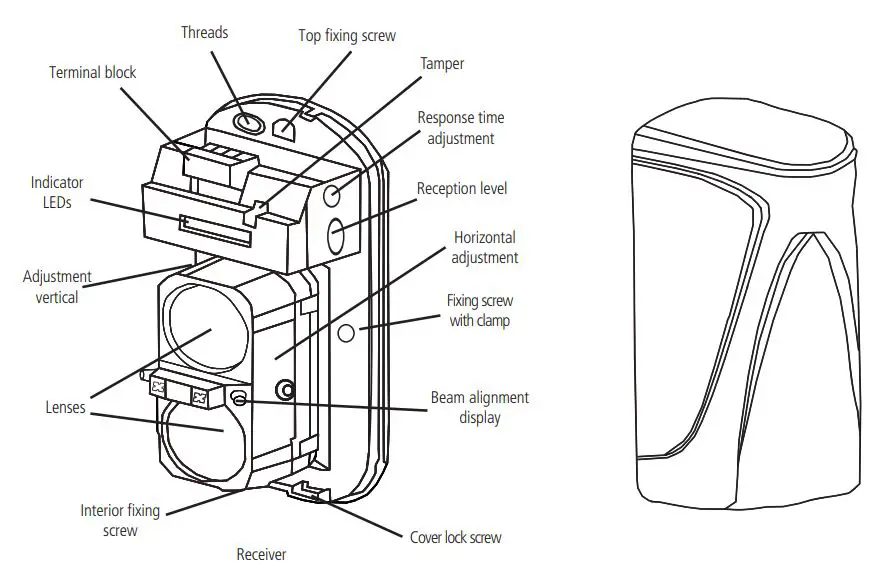 Threads
Top fixing screw
Terminal block
Tamper
Response time adjustment
Indicator LEDs
Reception level
Horizontal adjustment
Adjustment vertical
Fixing screw with clamp
Lenses
Beam alignment display
Interior fixing screw
Cover lock screw
Receiver