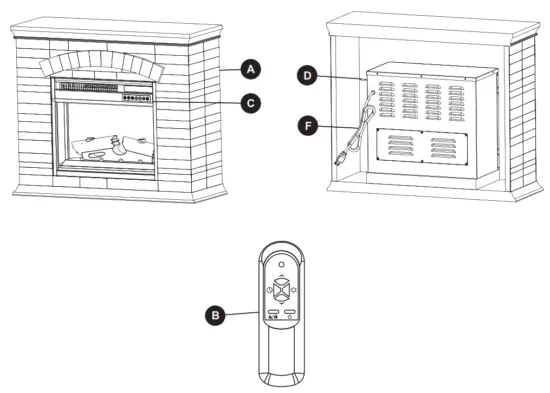 A
C
D
F
B