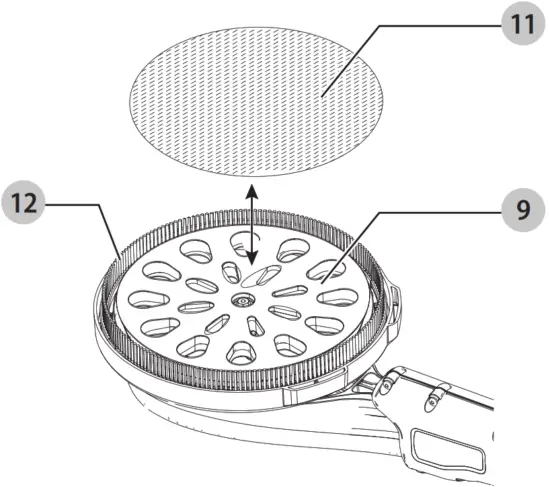 11

12

9