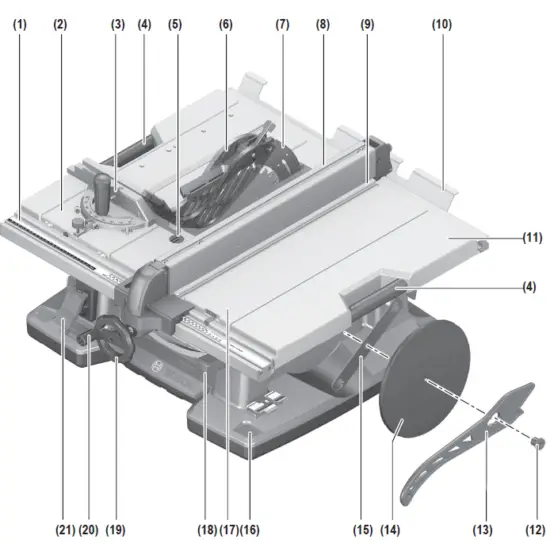 (1) (2) (3) (4) (5) (6) (7) (8) (9) (10)

(11)

(4)

(21) (20) (19) (18) (17) (16) (15) (14) (13) (12)