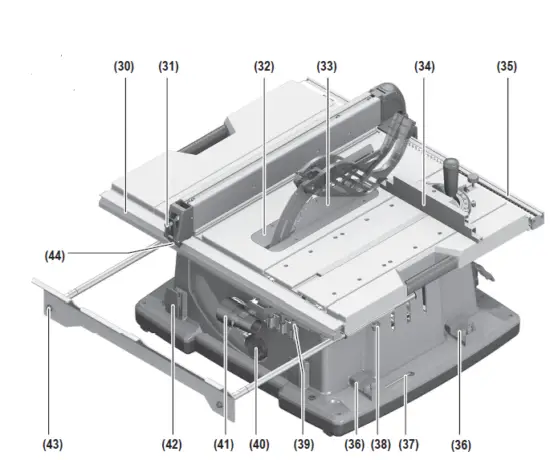 (30) (31) (32) (33) (34) (35)

(44)

(43) (42) (41) (40) (39) (36) (38) (37) (36)