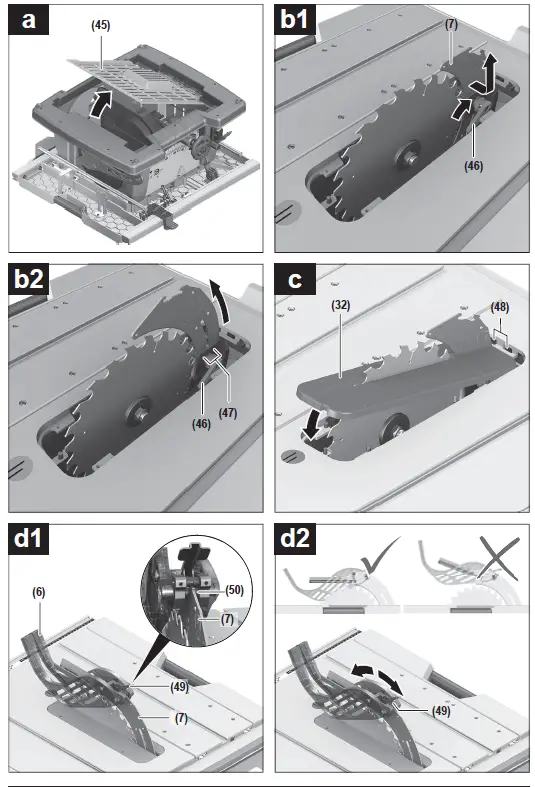 a
(45)

b1
(7)
(46)

b2
(46)
(47)

c
(32)
(48)

d1
(6)
(50)
(7)
(49)
(7)

d2
(49)