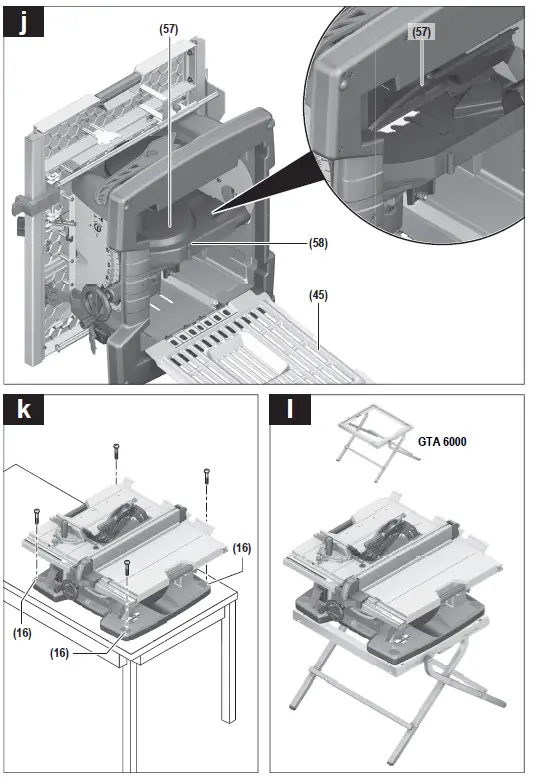 j

(57)

(57)

(58)

(45)

k

(16)

(16)

(16)

l

GTA 6000