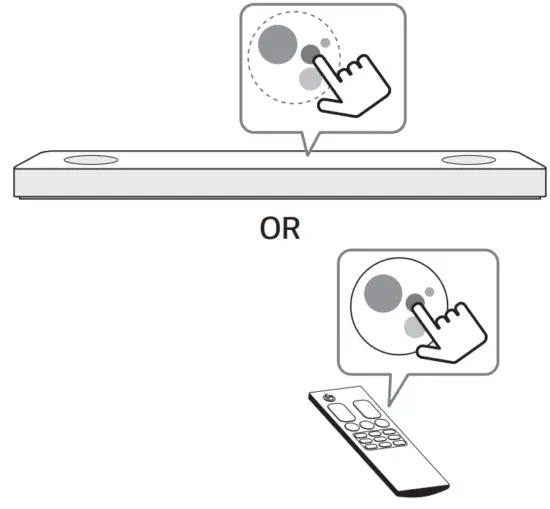 OR