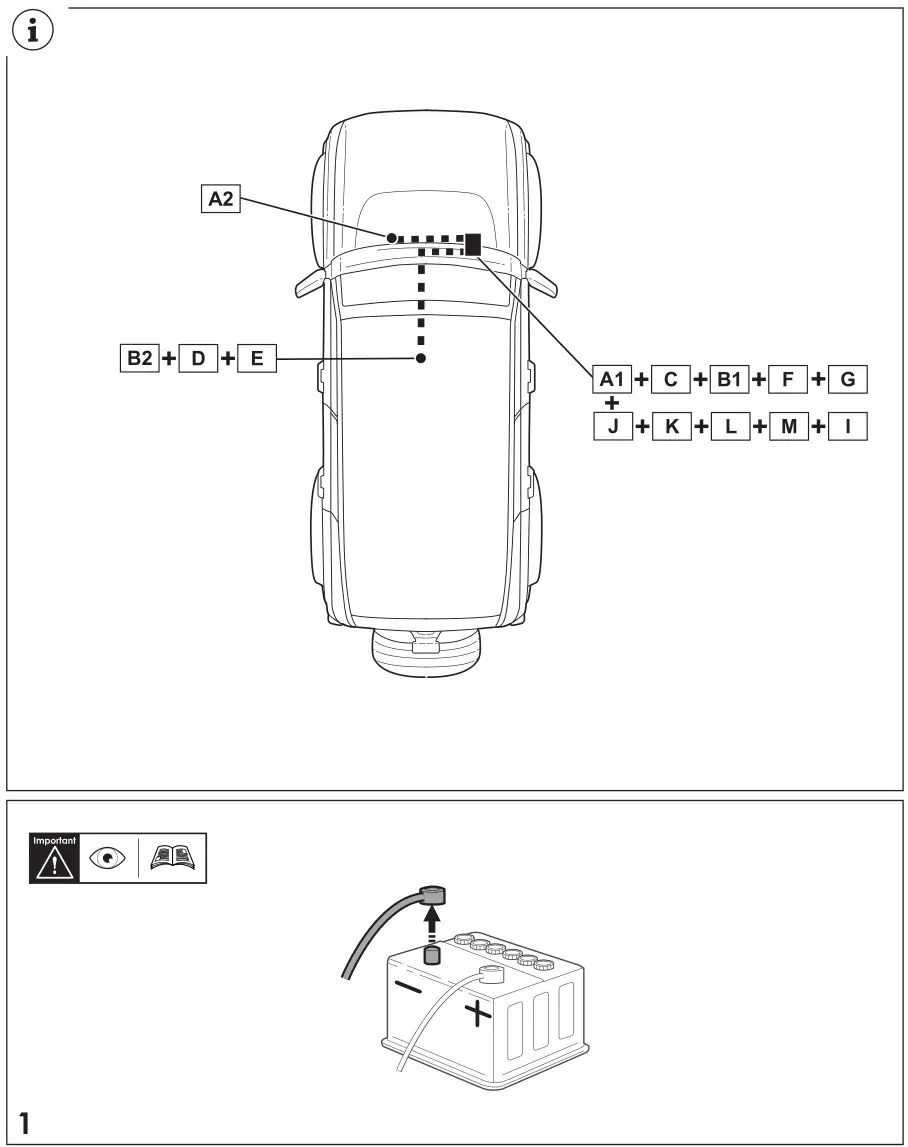 i

A2

B2 + D + E

A1 + C + B1 + F + G
+
J + K + L + M + I

Important

−
+

1