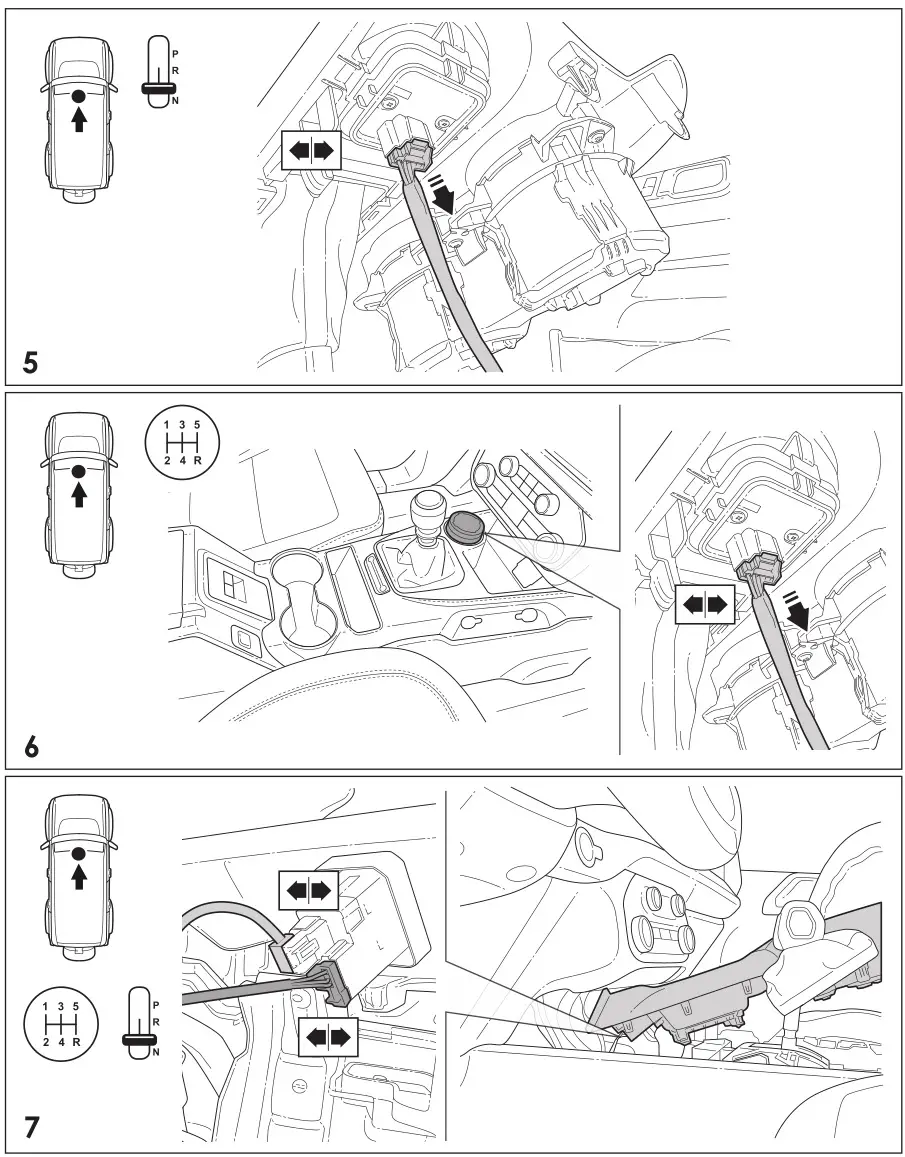 P
R
N

5

1 3 5
2 4 R

6

1 3 5
2 4 R

P
R
N

7