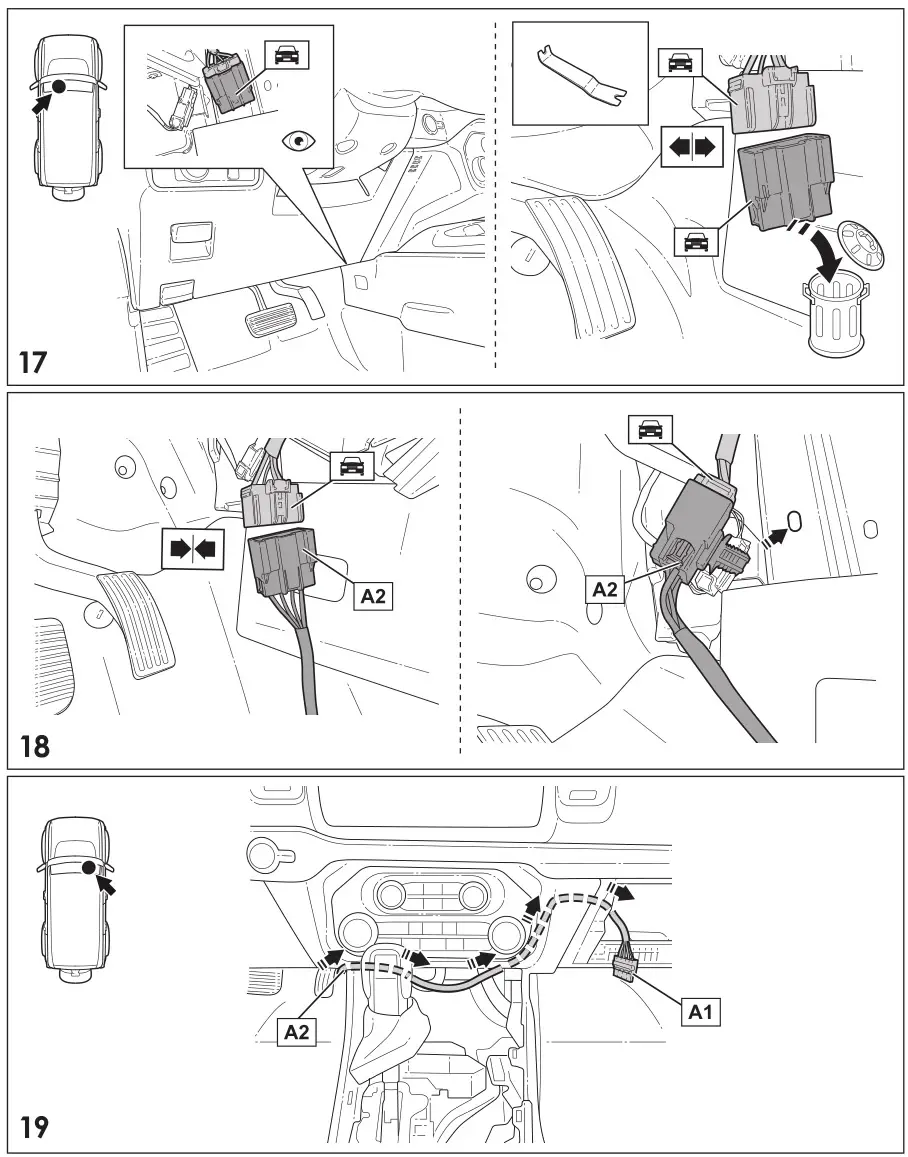 17

A2

A2

18

A2

A1

19