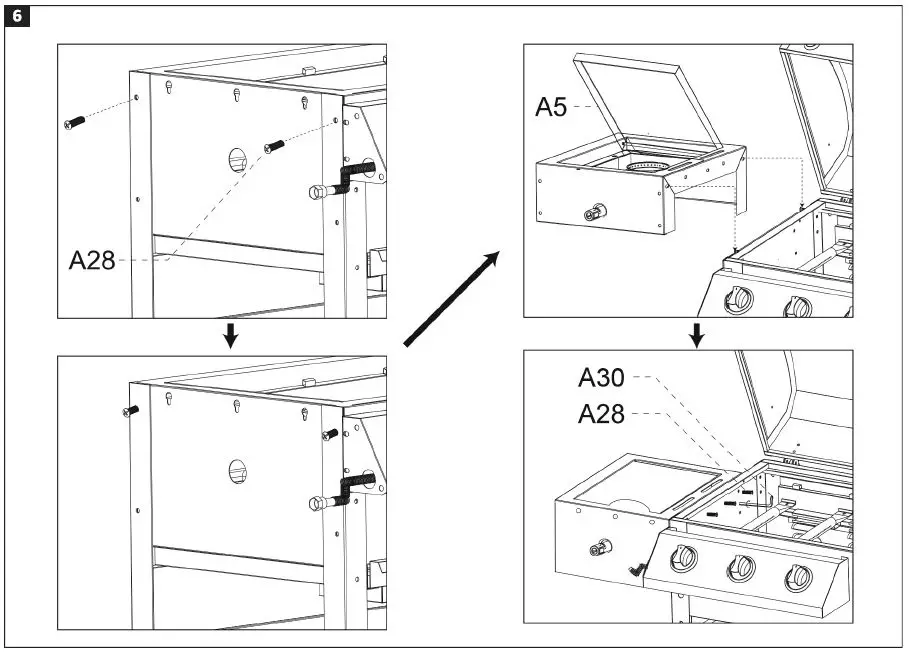 6

A28

A5

A30
A28