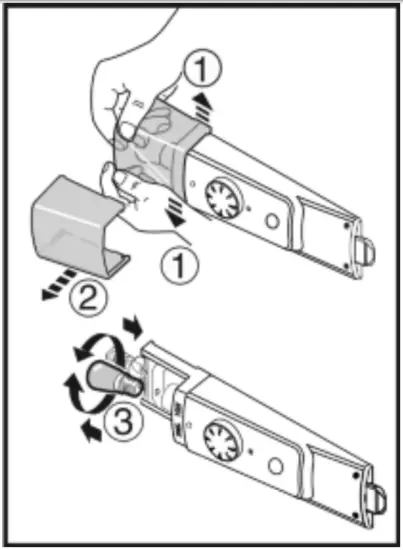 1

1

2

3