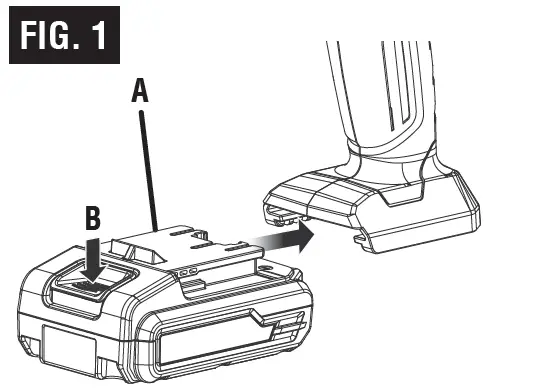 FIG. 1

A

B