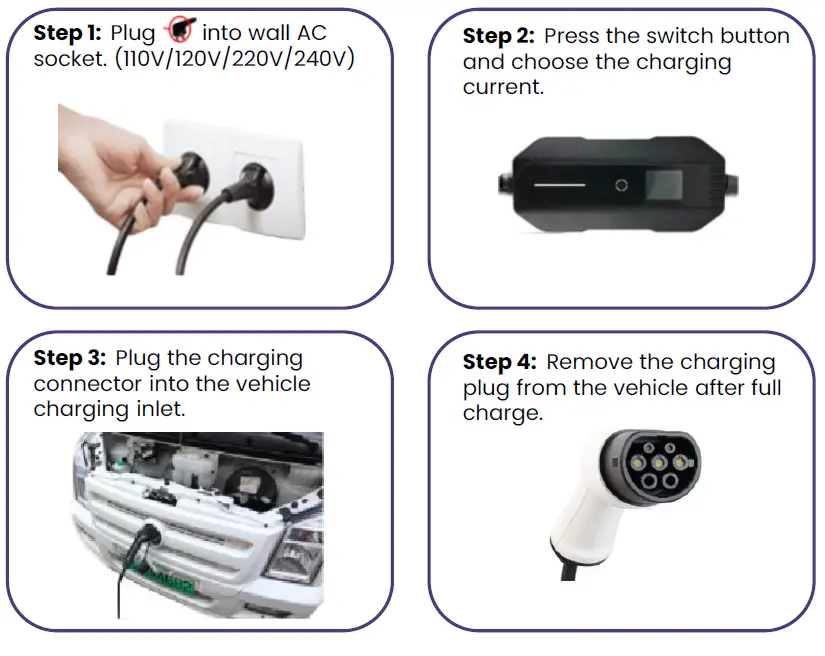 **Step 1:** Plug into wall AC socket. (110V/120V/220V/240V)

**Step 2:** Press the switch button and choose the charging current.

**Step 3:** Plug the charging connector into the vehicle charging inlet.

**Step 4:** Remove the charging plug from the vehicle after full charge.