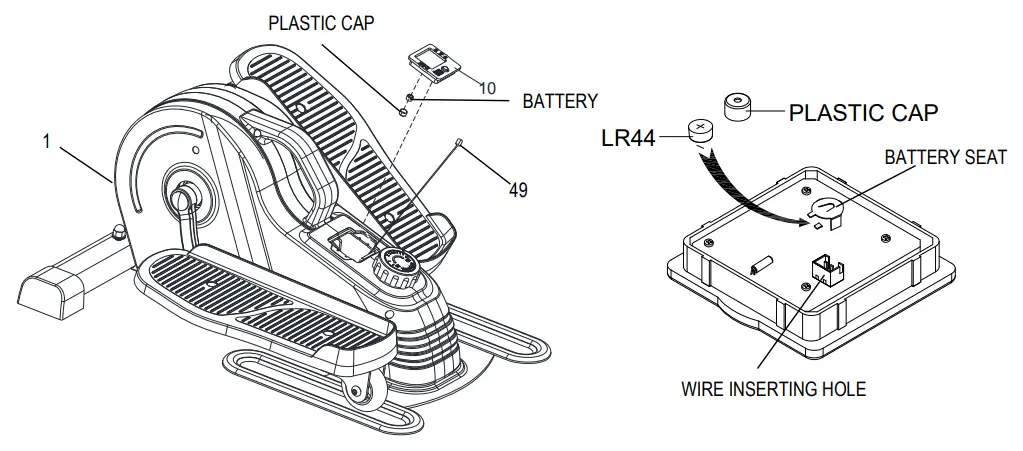 PLASTIC CAP
10
BATTERY
1
49
PLASTIC CAP
LR44
BATTERY SEAT
WIRE INSERTING HOLE