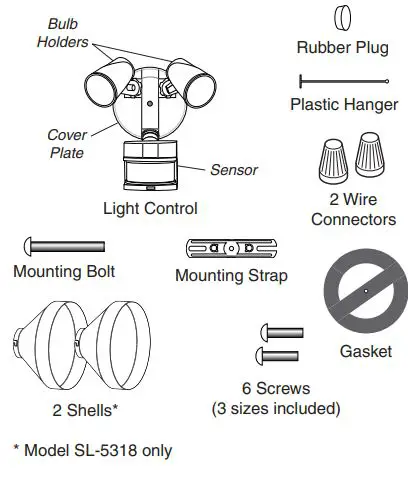 Bulb Holders

Rubber Plug

Plastic Hanger

Cover Plate

Sensor

Light Control

2 Wire Connectors

Mounting Bolt

Mounting Strap

Gasket

2 Shells*

6 Screws (3 sizes included)

* Model SL-5318 only